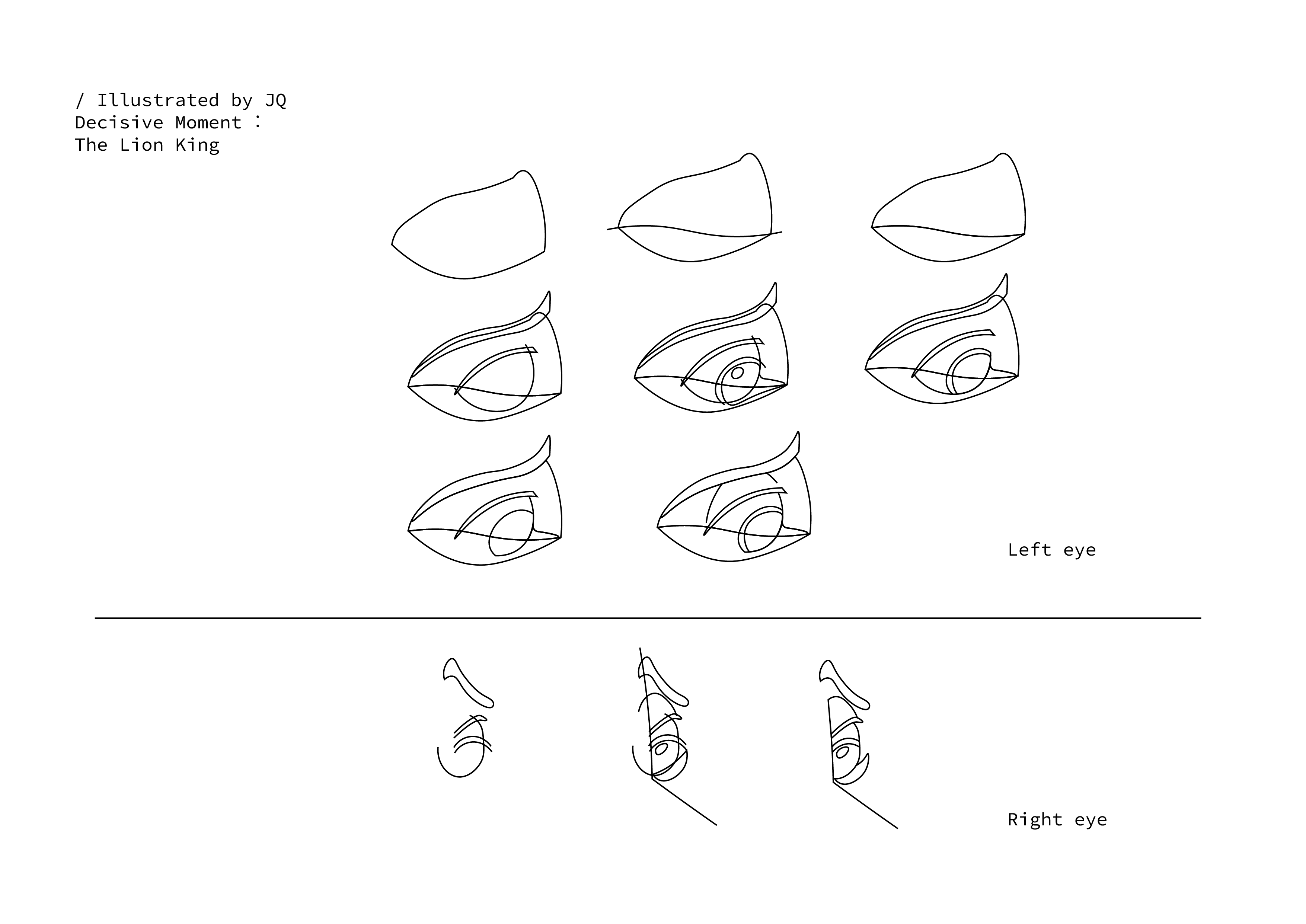 / Illustrated by JQ
Decisive Moment :
The Lion King

Left eye

Right eye